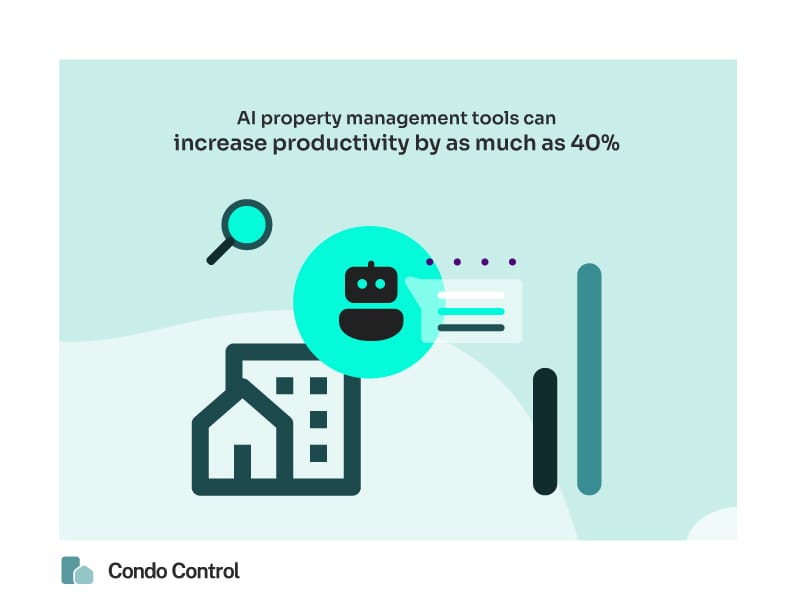 AI property management tools can
increase productivity by as much as 40%

Condo Control