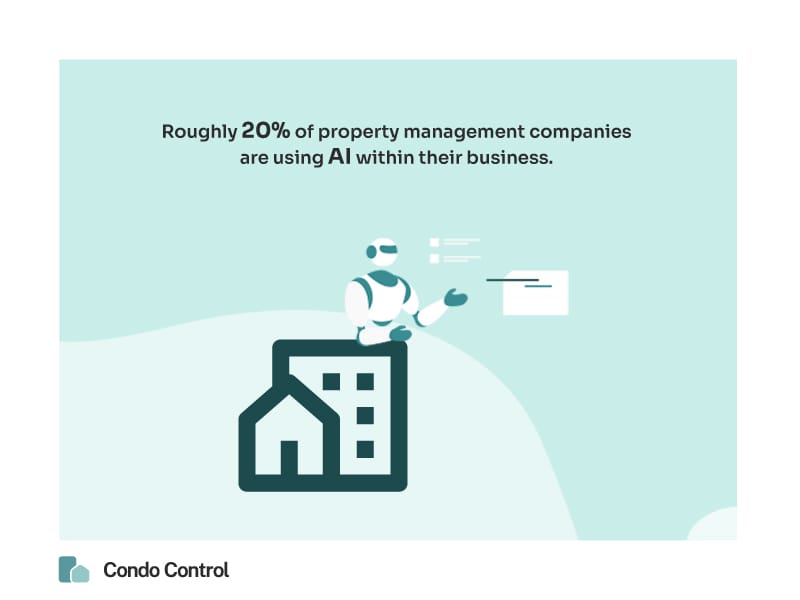 Roughly 20% of property management companies are using AI within their business.

Condo Control