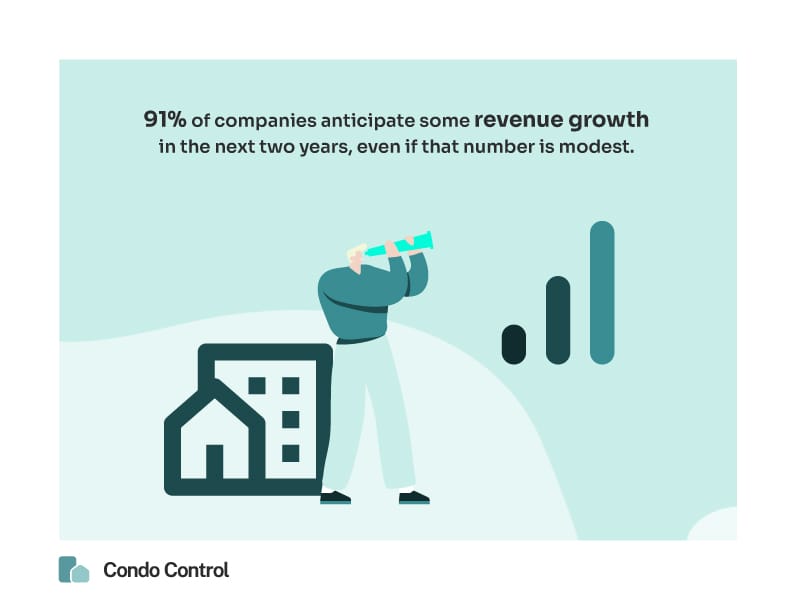 91% of companies anticipate some revenue growth in the next two years, even if that number is modest.

Condo Control