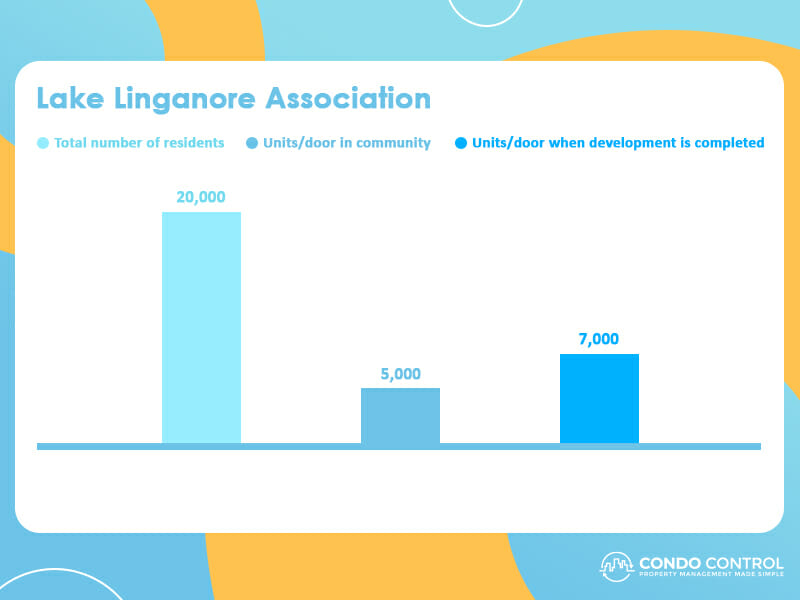 Lake Linganore Association

Total number of residents
Units/door in community
Units/door when development is completed

20,000

5,000

7,000

CONDO CONTROL
PROPERTY MANAGEMENT MADE SIMPLE