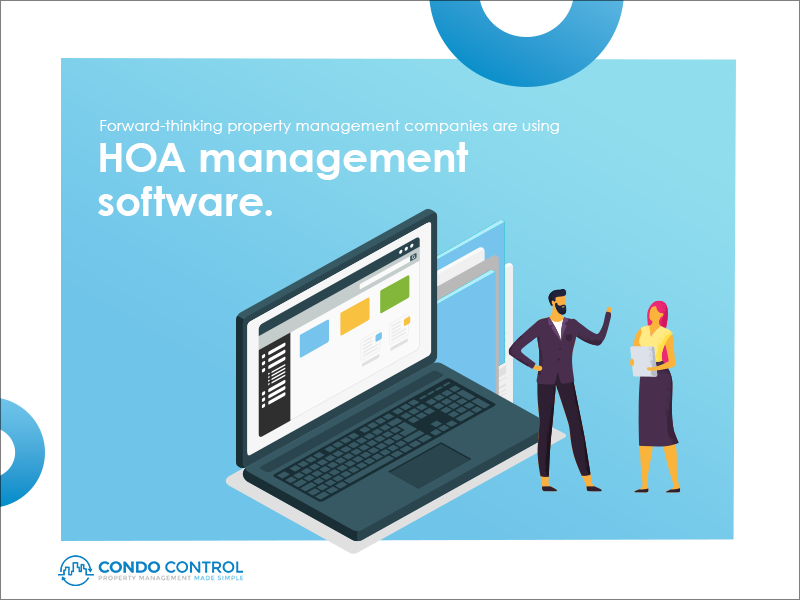 Forward-thinking property management companies are using

HOA management software.

CONDO CONTROL
PROPERTY MANAGEMENT MADE SIMPLE