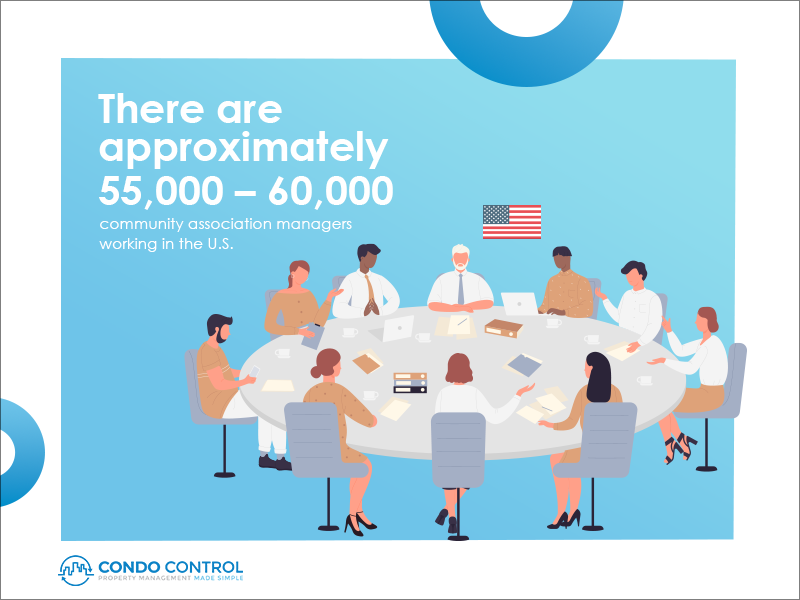 There are approximately 55,000 – 60,000

community association managers working in the U.S.

CONDO CONTROL
PROPERTY MANAGEMENT MADE SIMPLE