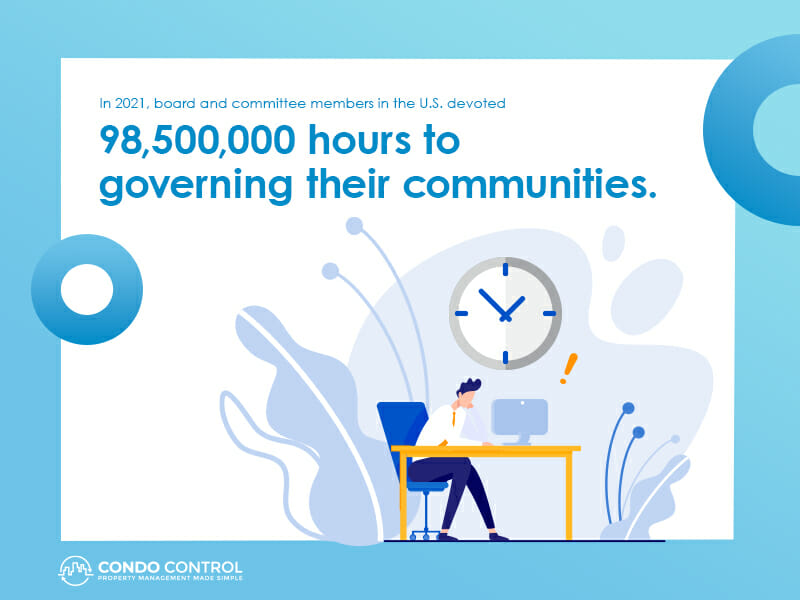 In 2021, board and committee members in the U.S. devoted

98,500,000 hours to governing their communities.

!

CONDO CONTROL
PROPERTY MANAGEMENT MADE SIMPLE