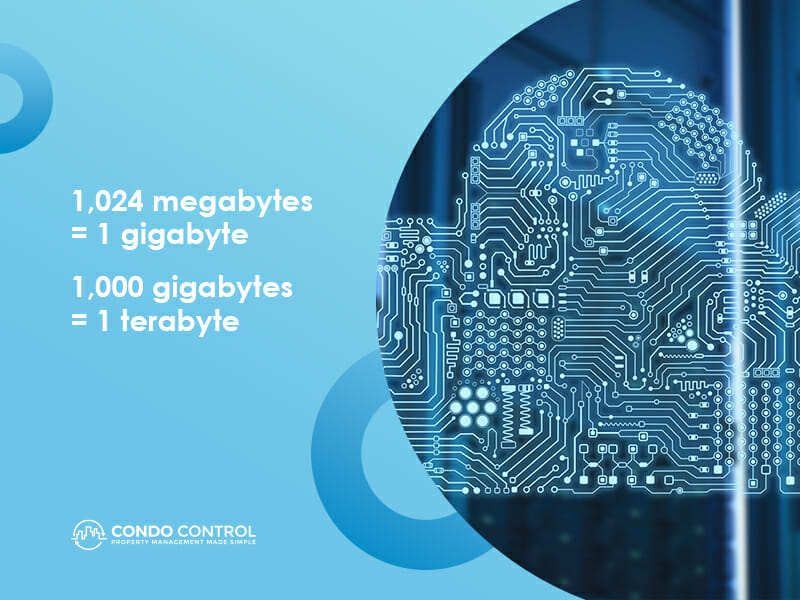 1,024 megabytes = 1 gigabyte

1,000 gigabytes = 1 terabyte

CONDO CONTROL
PROPERTY MANAGEMENT MADE SIMPLE