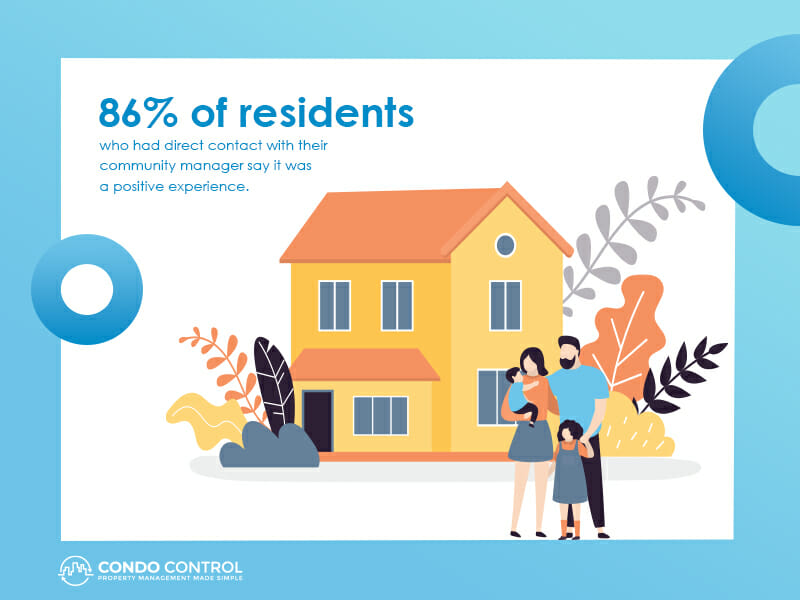 86% of residents
who had direct contact with their community manager say it was a positive experience.

CONDO CONTROL
PROPERTY MANAGEMENT MADE SIMPLE