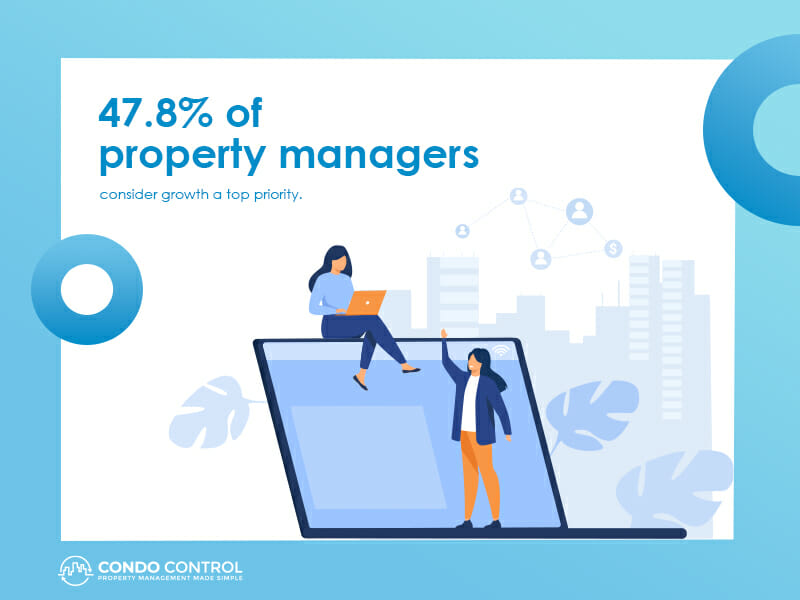 47.8% of property managers

consider growth a top priority.

CONDO CONTROL
PROPERTY MANAGEMENT MADE SIMPLE