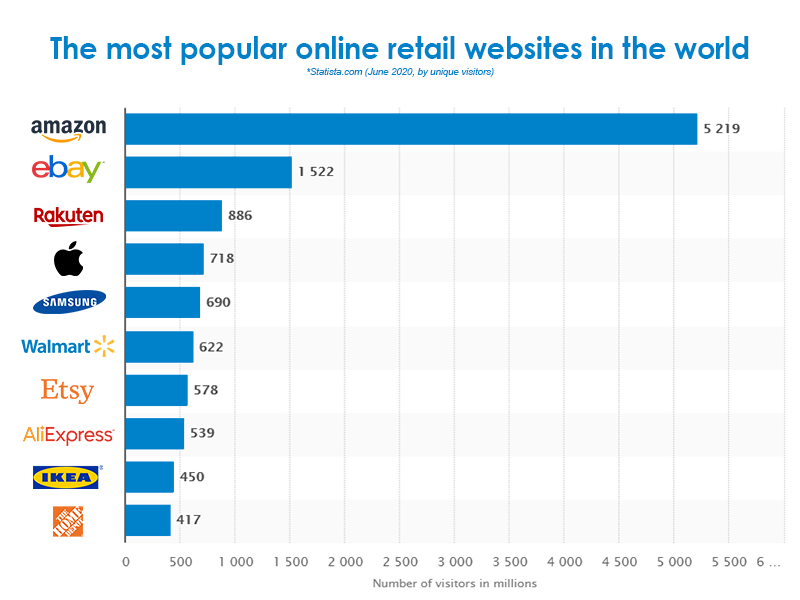 The most popular online retail websites in the world

*Statista.com (June 2020, by unique visitors)

amazon
5 219
ebay
1 522
Rakuten
886
718
SAMSUNG
690
Walmart
622
Etsy
578
AliExpress
539
IKEA
450
THE HOME DEPOT
417

0 500 1 000 1 500 2 000 2 500 3 000 3 500 4 000 4 500 5 000 5 500 6 ...

Number of visitors in millions