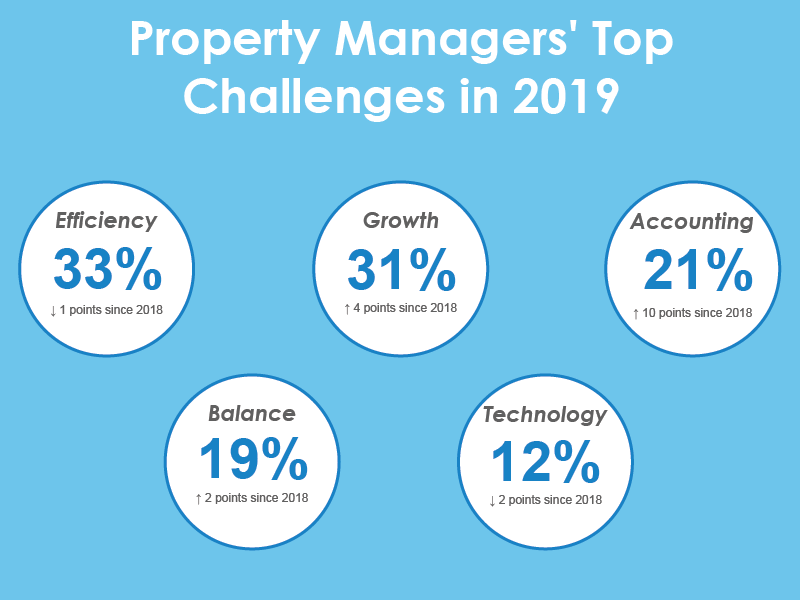 Property Managers' Top Challenges in 2019

Efficiency
33%
↓ 1 points since 2018

Growth
31%
↑ 4 points since 2018

Accounting
21%
↑ 10 points since 2018

Balance
19%
↑ 2 points since 2018

Technology
12%
↓ 2 points since 2018