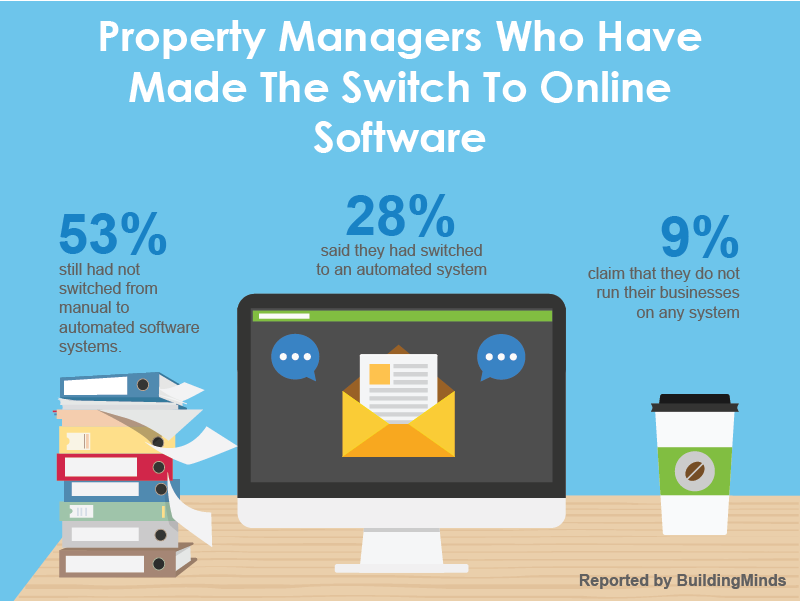 Property Managers Who Have Made The Switch To Online Software

53%
still had not switched from manual to automated software systems.

28%
said they had switched to an automated system

9%
claim that they do not run their businesses on any system

Reported by BuildingMinds